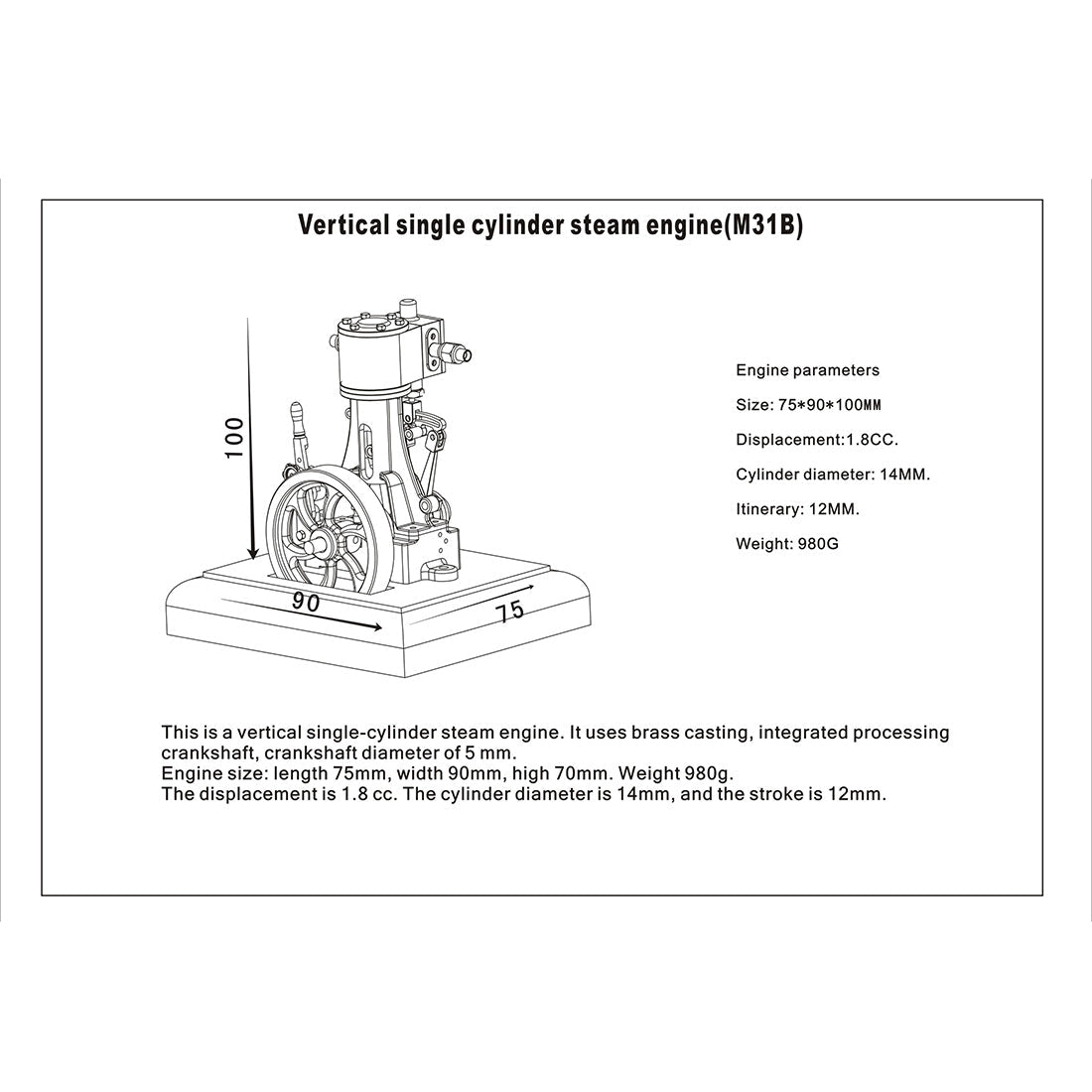 Vertical single cylinder steam engine(M31B)

100

90

75

Engine parameters

Size: 75*90*100MM

Displacement:1.8CC.

Cylinder diameter: 14MM.

Itinerary: 12MM.

Weight: 980G

This is a vertical single-cylinder steam engine. It uses brass casting, integrated processing crankshaft, crankshaft diameter of 5 mm.
Engine size: length 75mm, width 90mm, high 70mm. Weight 980g.
The displacement is 1.8 cc. The cylinder diameter is 14mm, and the stroke is 12mm.