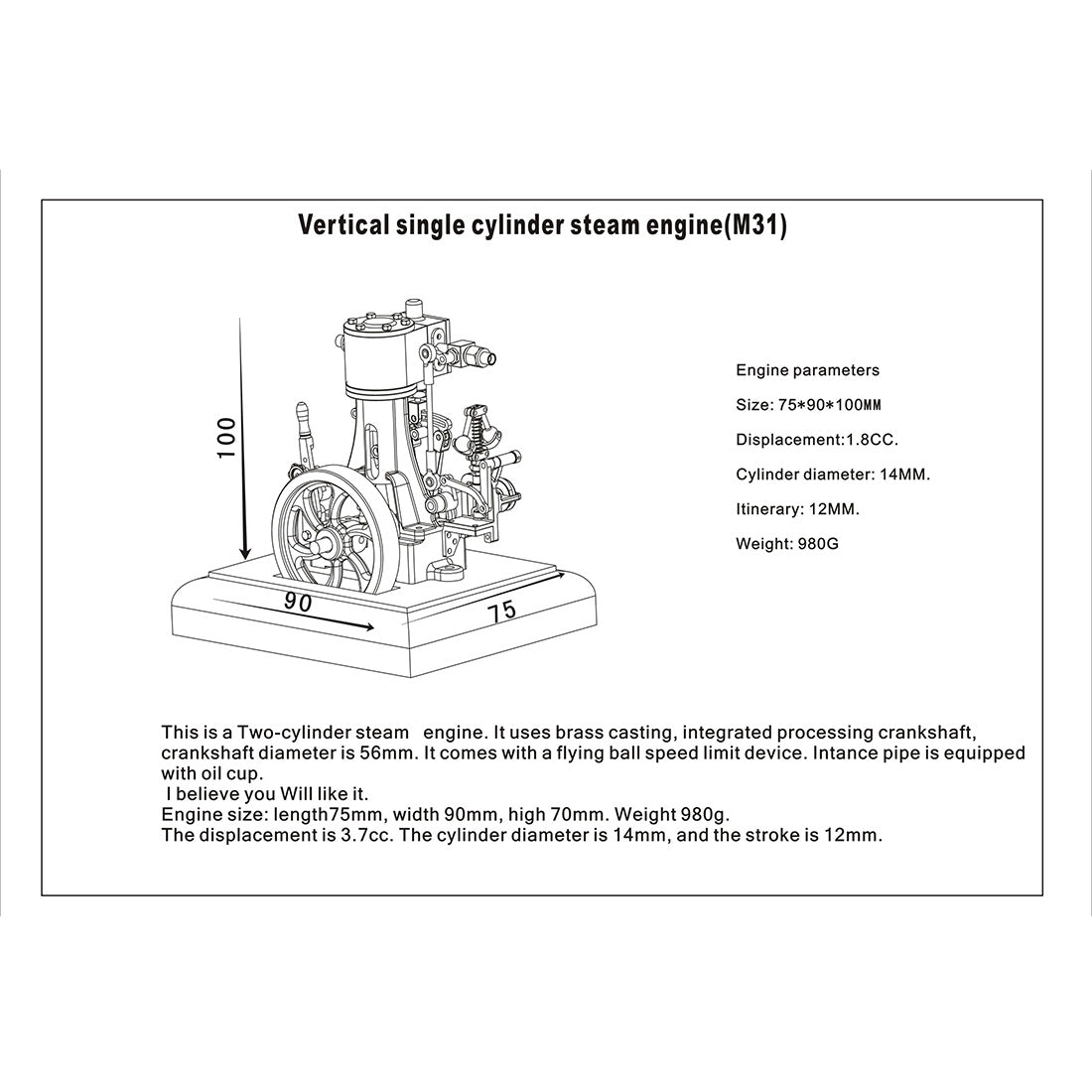 Vertical single cylinder steam engine(M31)

100

90

75

Engine parameters

Size: 75*90*100MM

Displacement:1.8CC.

Cylinder diameter: 14MM.

Itinerary: 12MM.

Weight: 980G

This is a Two-cylinder steam engine. It uses brass casting, integrated processing crankshaft, crankshaft diameter is 56mm. It comes with a flying ball speed limit device. Intance pipe is equipped with oil cup.
I believe you Will like it.
Engine size: length75mm, width 90mm, high 70mm. Weight 980g.
The displacement is 3.7cc. The cylinder diameter is 14mm, and the stroke is 12mm.