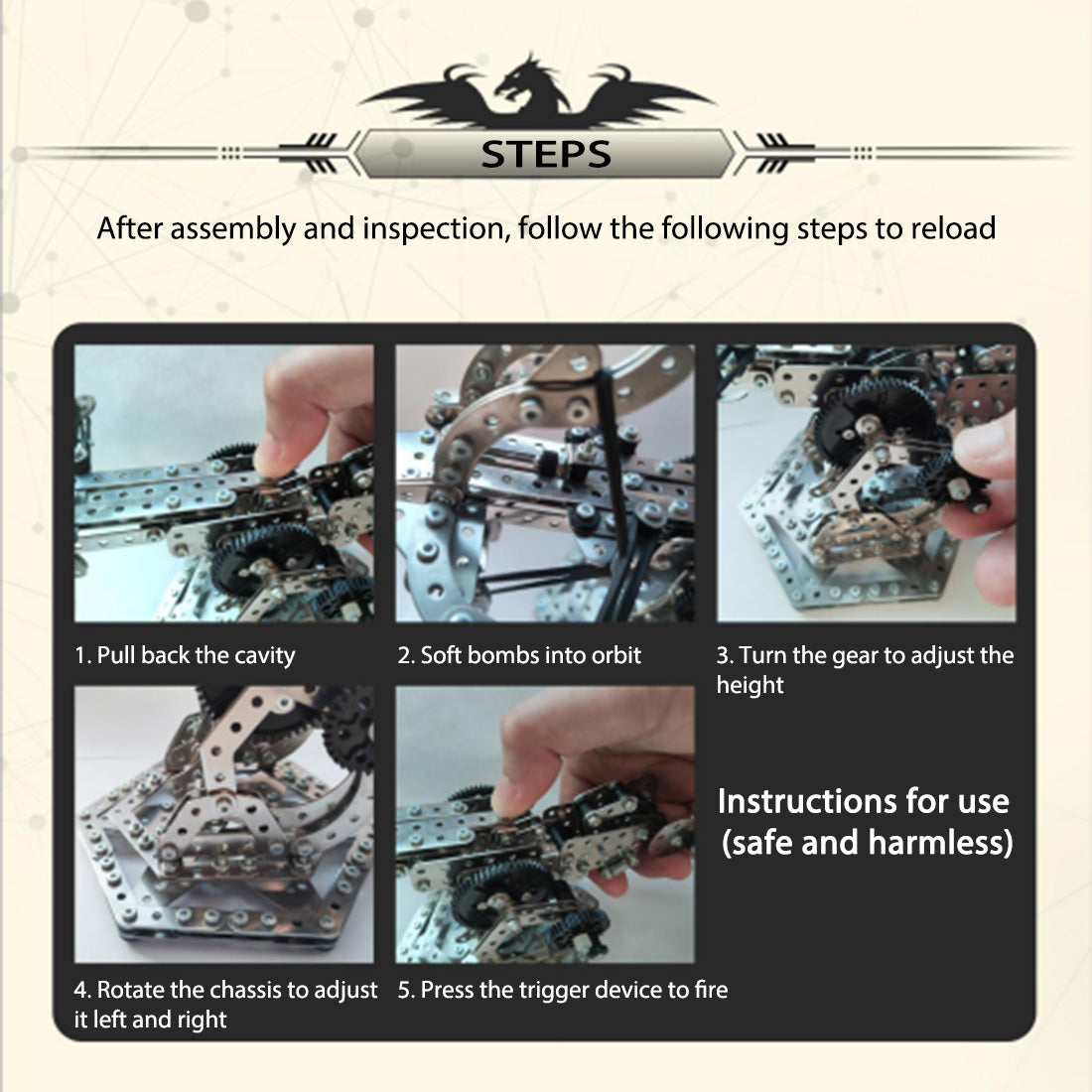 STEPS

After assembly and inspection, follow the following steps to reload

1. Pull back the cavity

2. Soft bombs into orbit

3. Turn the gear to adjust the height

4. Rotate the chassis to adjust it left and right

5. Press the trigger device to fire

Instructions for use (safe and harmless)