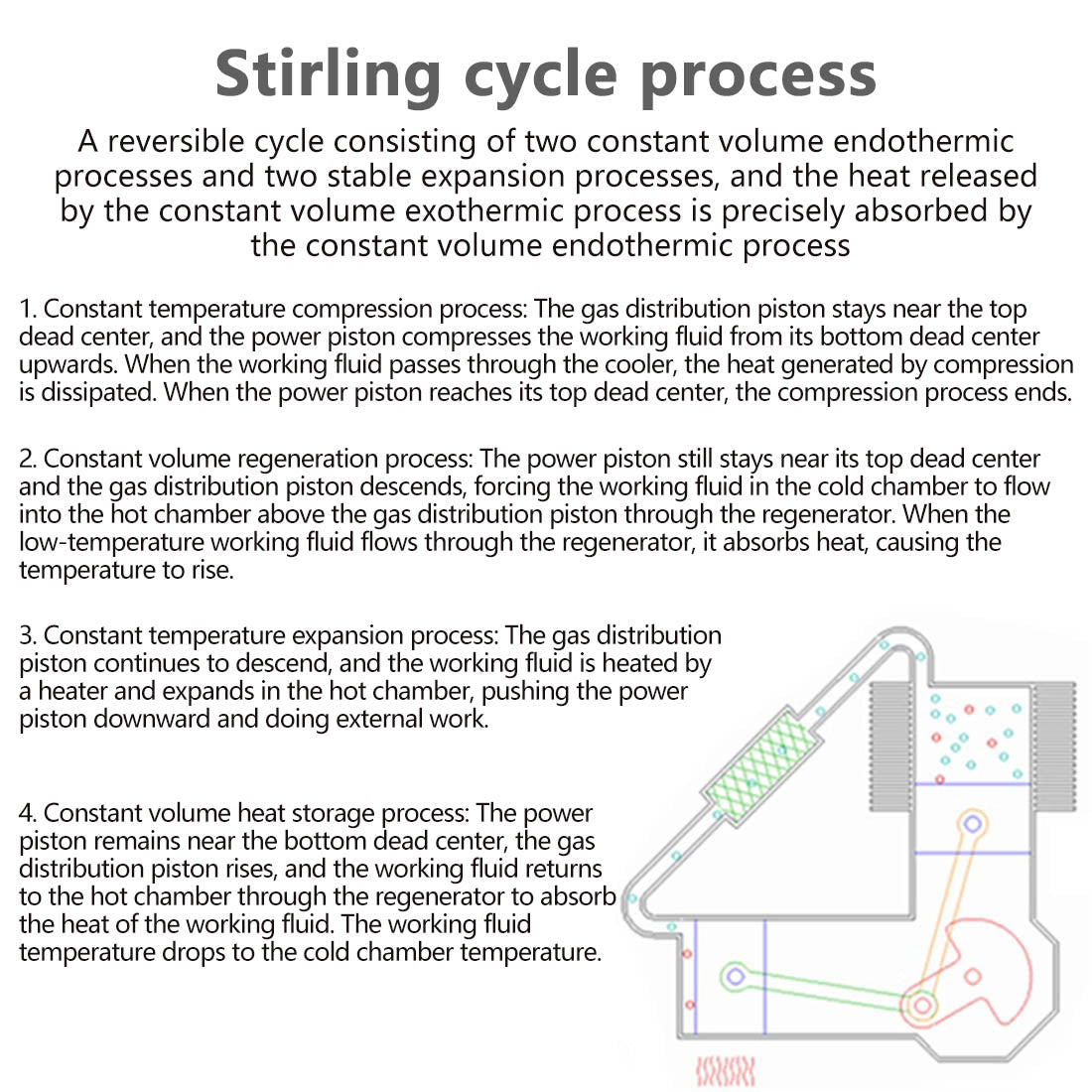 Stirling cycle process

A reversible cycle consisting of two constant volume endothermic processes and two stable expansion processes, and the heat released by the constant volume exothermic process is precisely absorbed by the constant volume endothermic process

1. Constant temperature compression process: The gas distribution piston stays near the top dead center, and the power piston compresses the working fluid from its bottom dead center upwards. When the working fluid passes through the cooler, the heat generated by compression is dissipated. When the power piston reaches its top dead center, the compression process ends.

2. Constant volume regeneration process: The power piston still stays near its top dead center and the gas distribution piston descends, forcing the working fluid in the cold chamber to flow into the hot chamber above the gas distribution piston through the regenerator. When the low-temperature working fluid flows through the regenerator, it absorbs heat, causing the temperature to rise.

3. Constant temperature expansion process: The gas distribution piston continues to descend, and the working fluid is heated by a heater and expands in the hot chamber, pushing the power piston downward and doing external work.

4. Constant volume heat storage process: The power piston remains near the bottom dead center, the gas distribution piston rises, and the working fluid returns to the hot chamber through the regenerator to absorb the heat of the working fluid. The working fluid temperature drops to the cold chamber temperature.