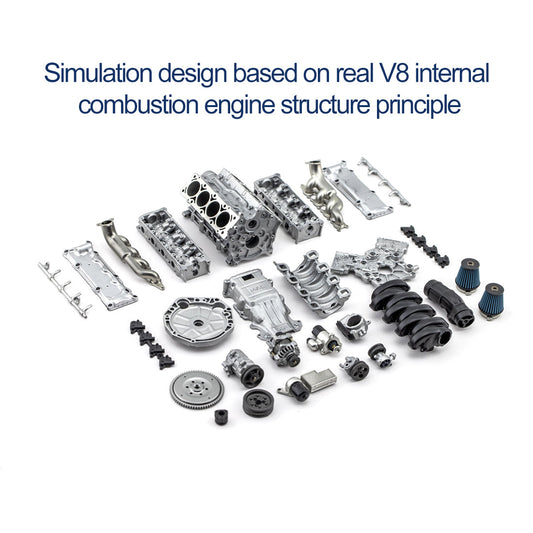 Simulation design based on real V8 internal combustion engine structure principle