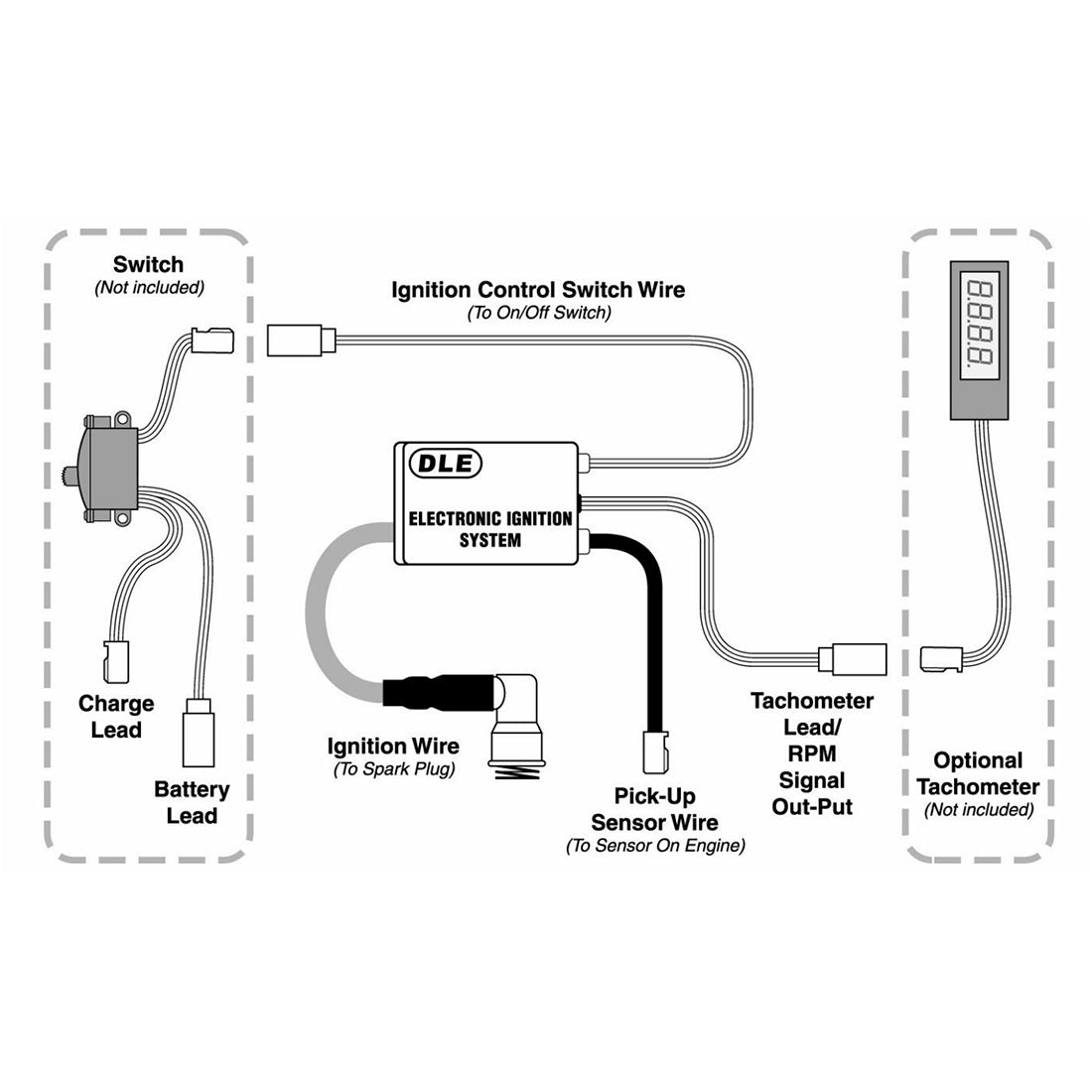 Switch
(Not included)

Ignition Control Switch Wire
(To On/Off Switch)

8.8.8.8

DLE

ELECTRONIC IGNITION SYSTEM

Charge Lead

Battery Lead

Ignition Wire
(To Spark Plug)

Pick-Up Sensor Wire
(To Sensor On Engine)

Tachometer Lead/ RPM Signal Out-Put

Optional Tachometer
(Not included)