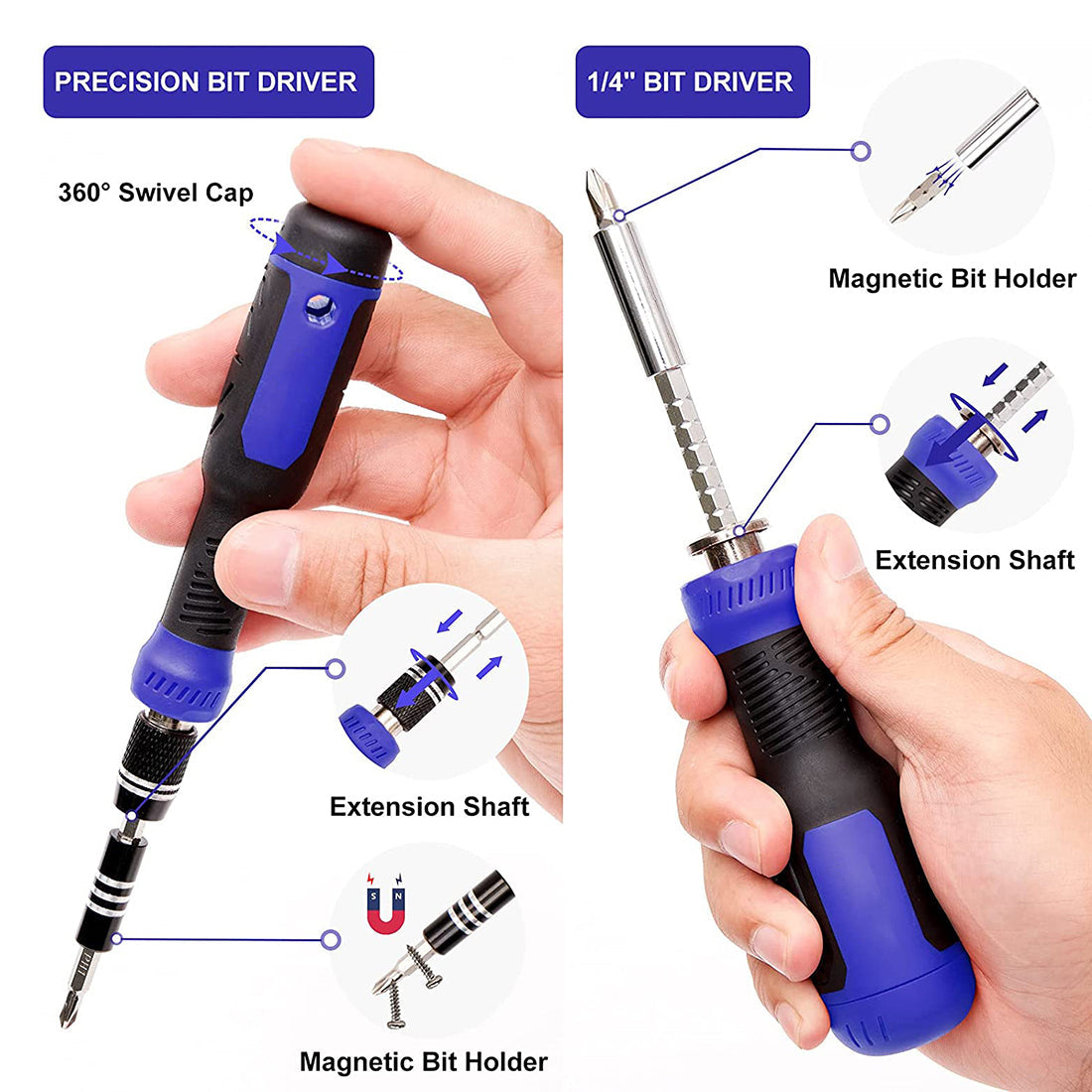 PRECISION BIT DRIVER

360° Swivel Cap

Extension Shaft

S N

Magnetic Bit Holder

1/4" BIT DRIVER

Magnetic Bit Holder

Extension Shaft