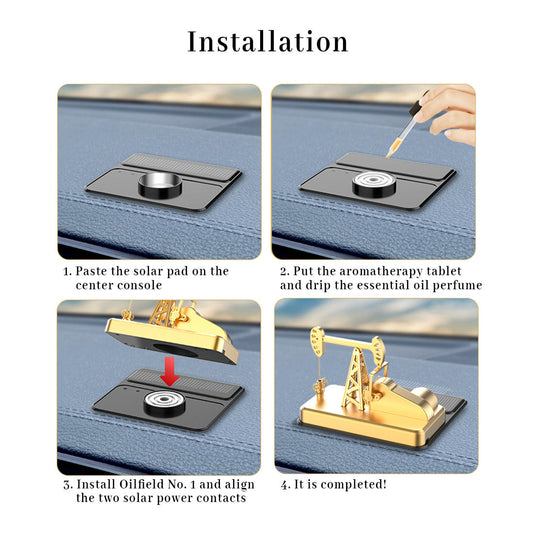 Installation

1. Paste the solar pad on the center console

2. Put the aromatherapy tablet and drip the essential oil perfume

3. Install Oilfield No. 1 and align the two solar power contacts

4. It is completed!