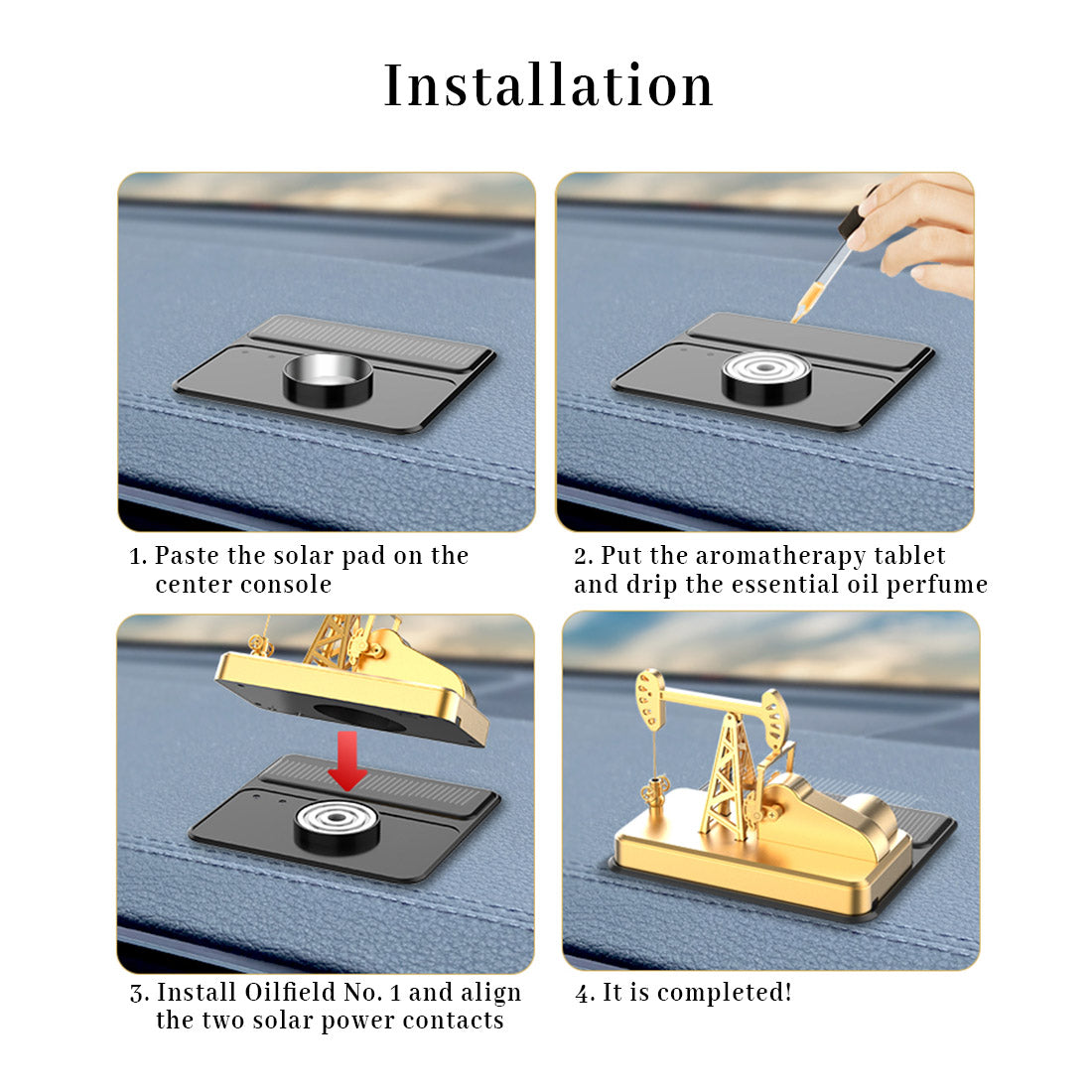 Installation

1. Paste the solar pad on the center console

2. Put the aromatherapy tablet and drip the essential oil perfume

3. Install Oilfield No. 1 and align the two solar power contacts

4. It is completed!