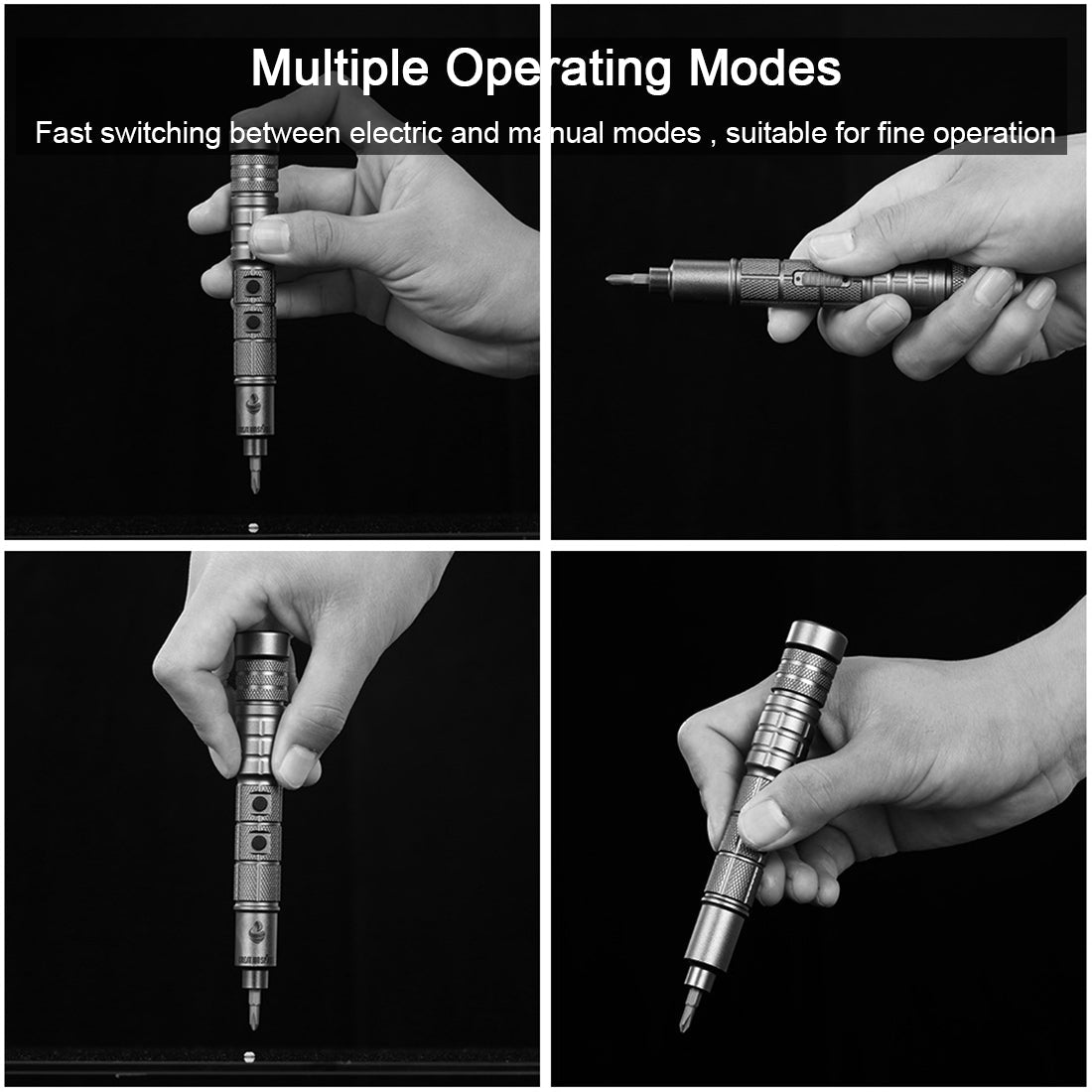 Multiple Operating Modes

Fast switching between electric and manual modes , suitable for fine operation