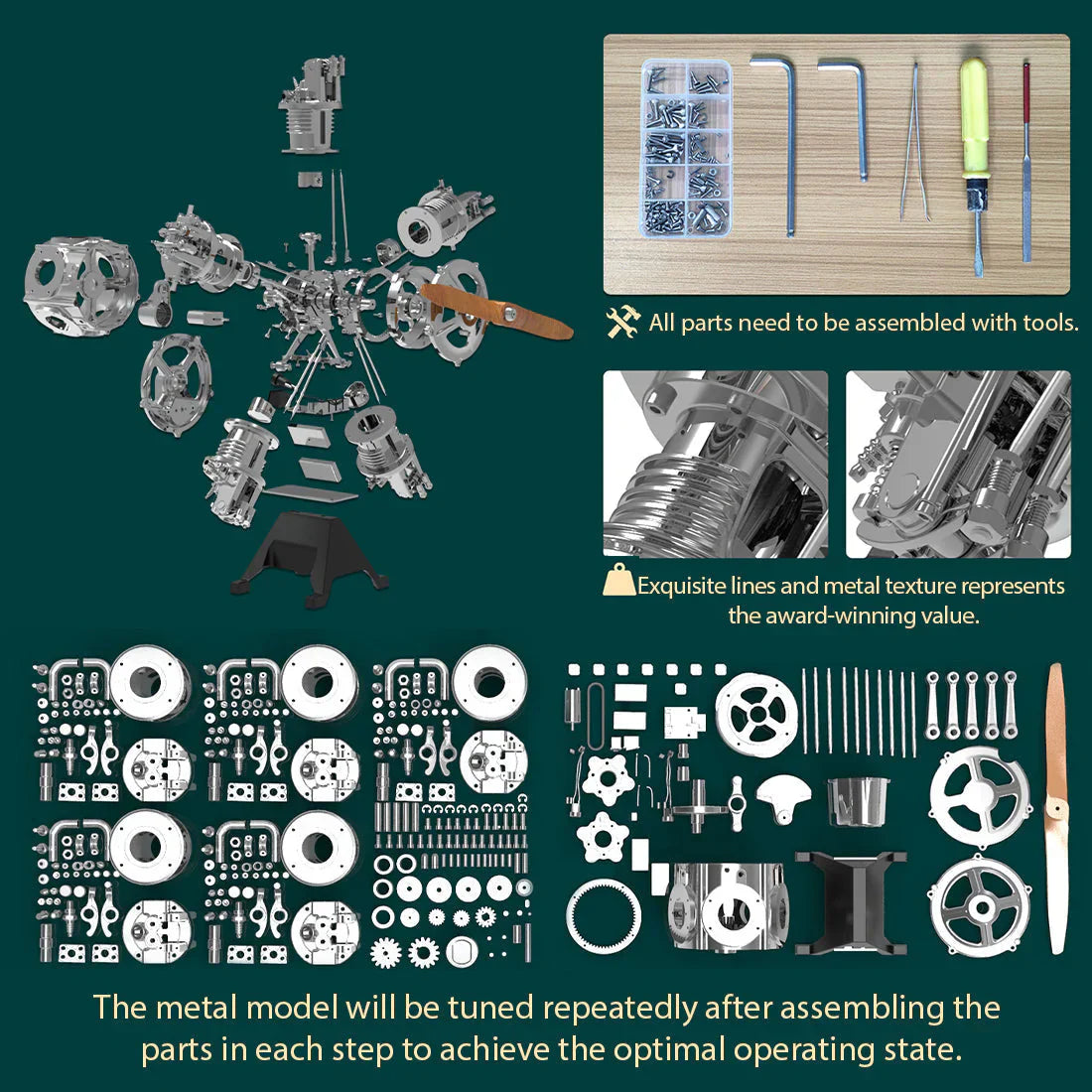 All parts need to be assembled with tools.

Exquisite lines and metal texture represents the award-winning value.

The metal model will be tuned repeatedly after assembling the parts in each step to achieve the optimal operating state.