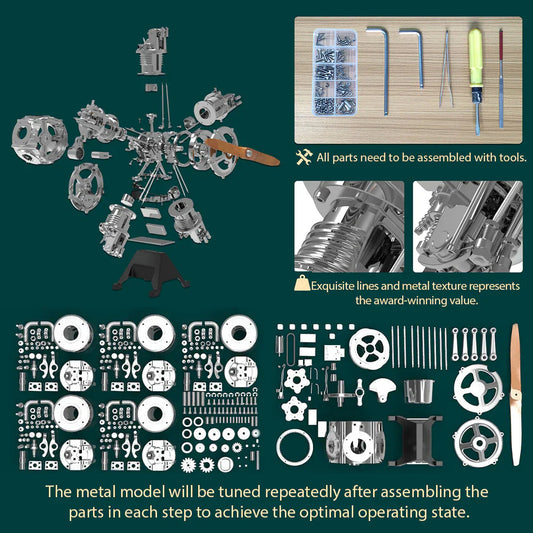 All parts need to be assembled with tools.

Exquisite lines and metal texture represents the award-winning value.

The metal model will be tuned repeatedly after assembling the parts in each step to achieve the optimal operating state.