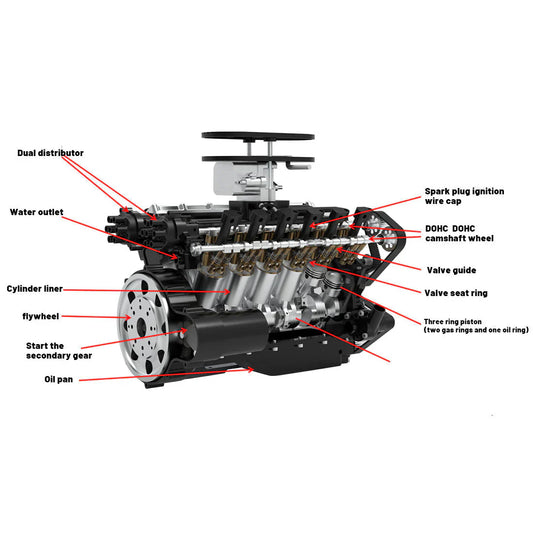 Dual distributor

Water outlet

Cylinder liner

flywheel

Start the secondary gear

Oil pan

Spark plug ignition wire cap

DOHC DOHC camshaft wheel

Valve guide

Valve seat ring

Three ring piston (two gas rings and one oil ring)