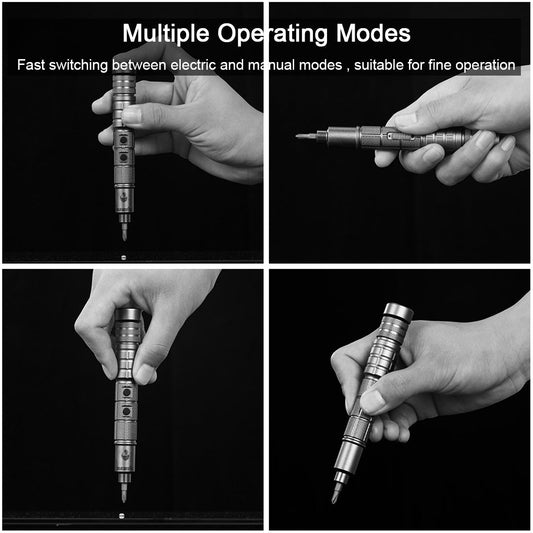 Multiple Operating Modes

Fast switching between electric and manual modes , suitable for fine operation